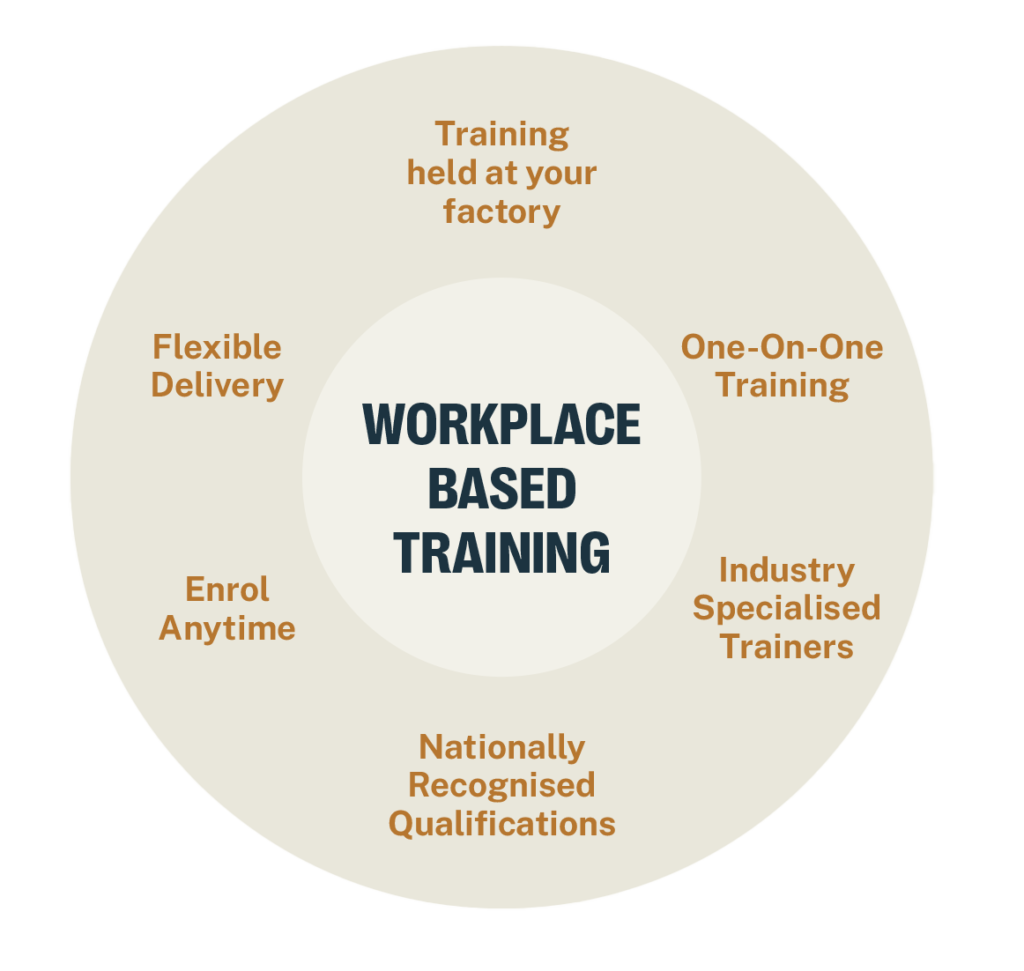 WORKPLACE BASED TRAINING

Training held at your factory

One-On-One Training

Industry Specialised Trainers

Nationally Recognised Qualifications

Enrol Anytime

Flexible Delivery